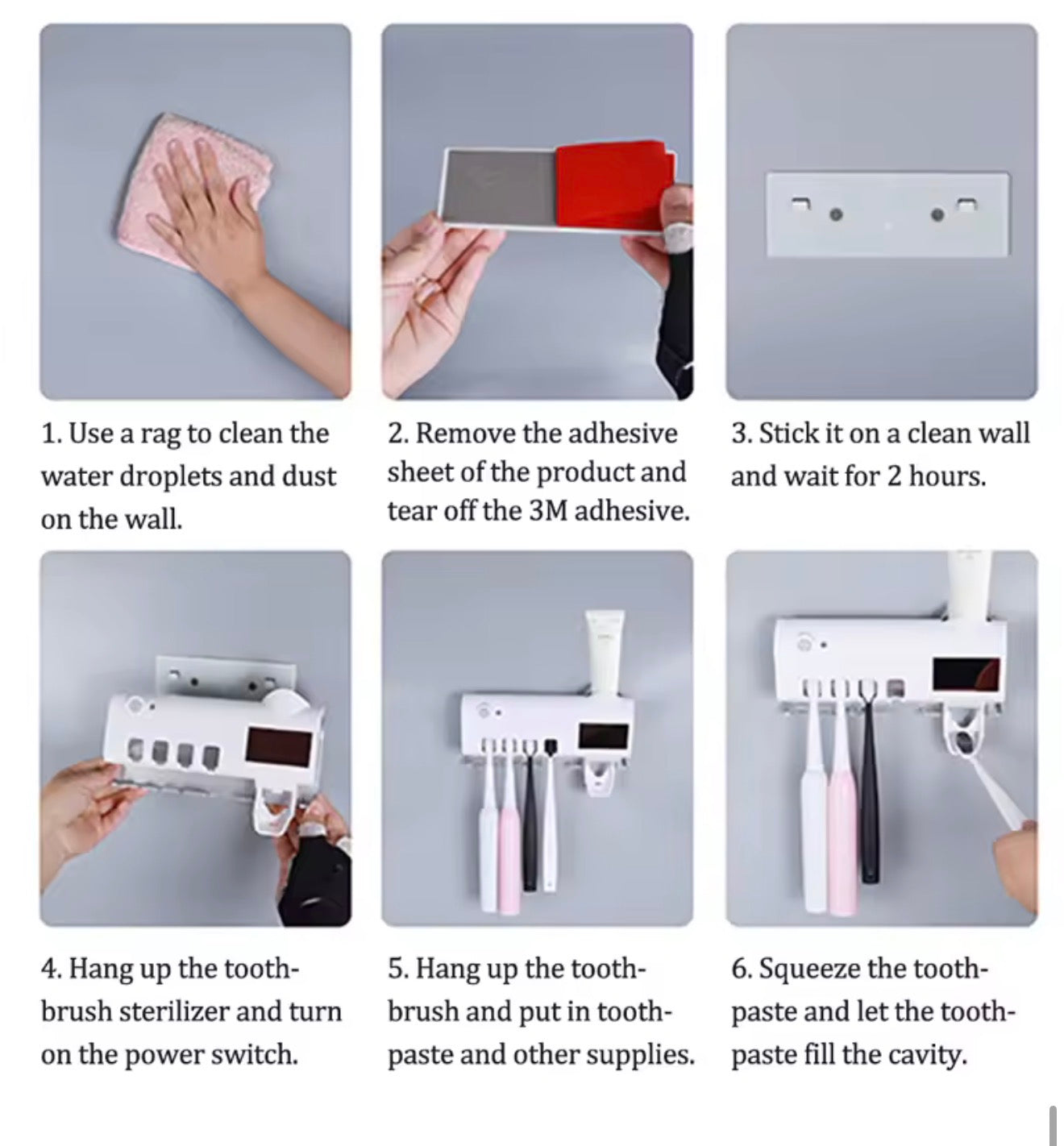 1. Use a rag to clean the water droplets and dust on the wall.

2. Remove the adhesive sheet of the product and tear off the 3M adhesive.

3. Stick it on a clean wall and wait for 2 hours.

4. Hang up the toothbrush sterilizer and turn on the power switch.

5. Hang up the toothbrush and put in toothpaste and other supplies.

6. Squeeze the toothpaste and let the toothpaste fill the cavity.