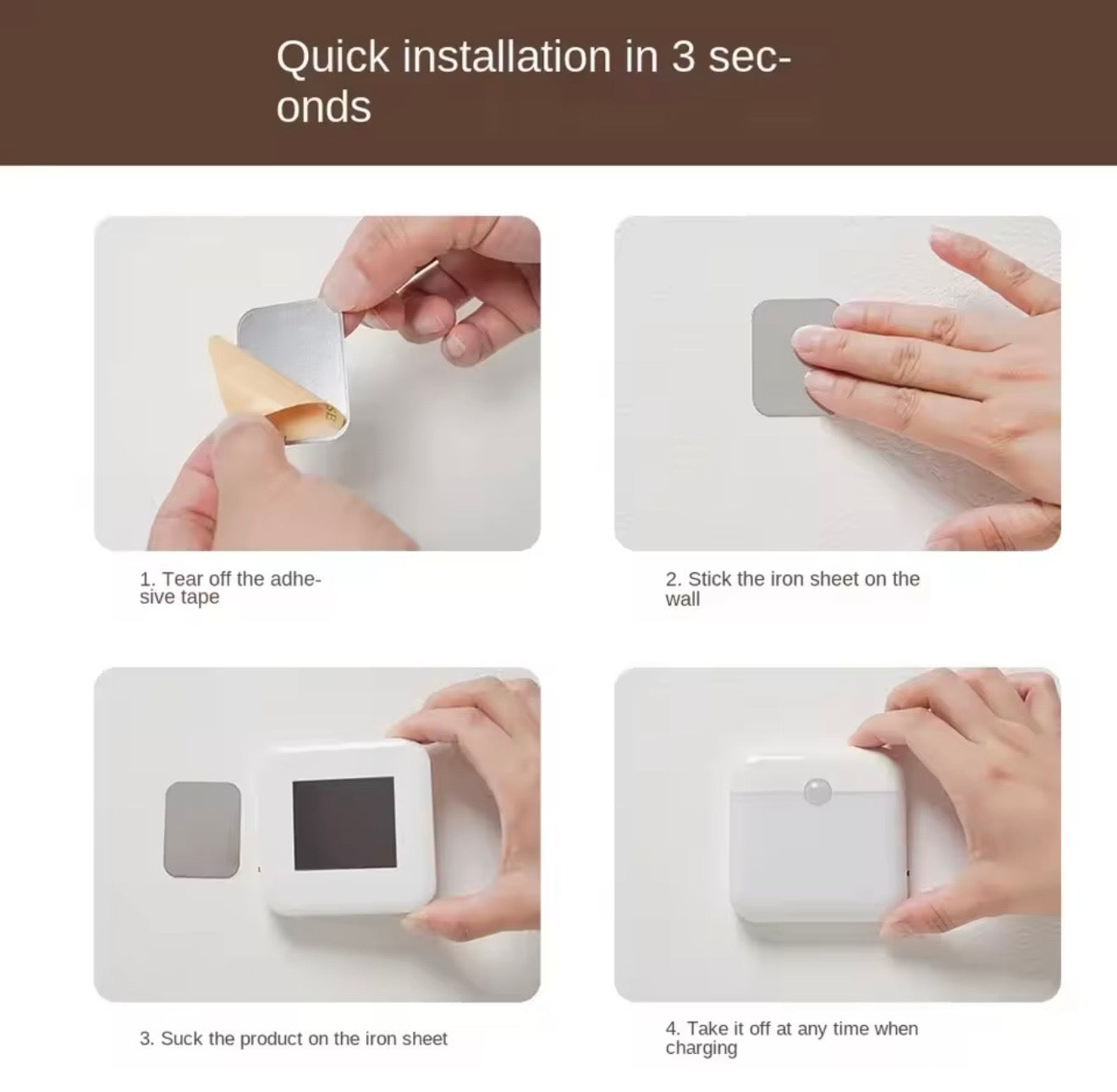 Quick installation in 3 seconds

1. Tear off the adhesive tape

2. Stick the iron sheet on the wall

3. Suck the product on the iron sheet

4. Take it off at any time when charging